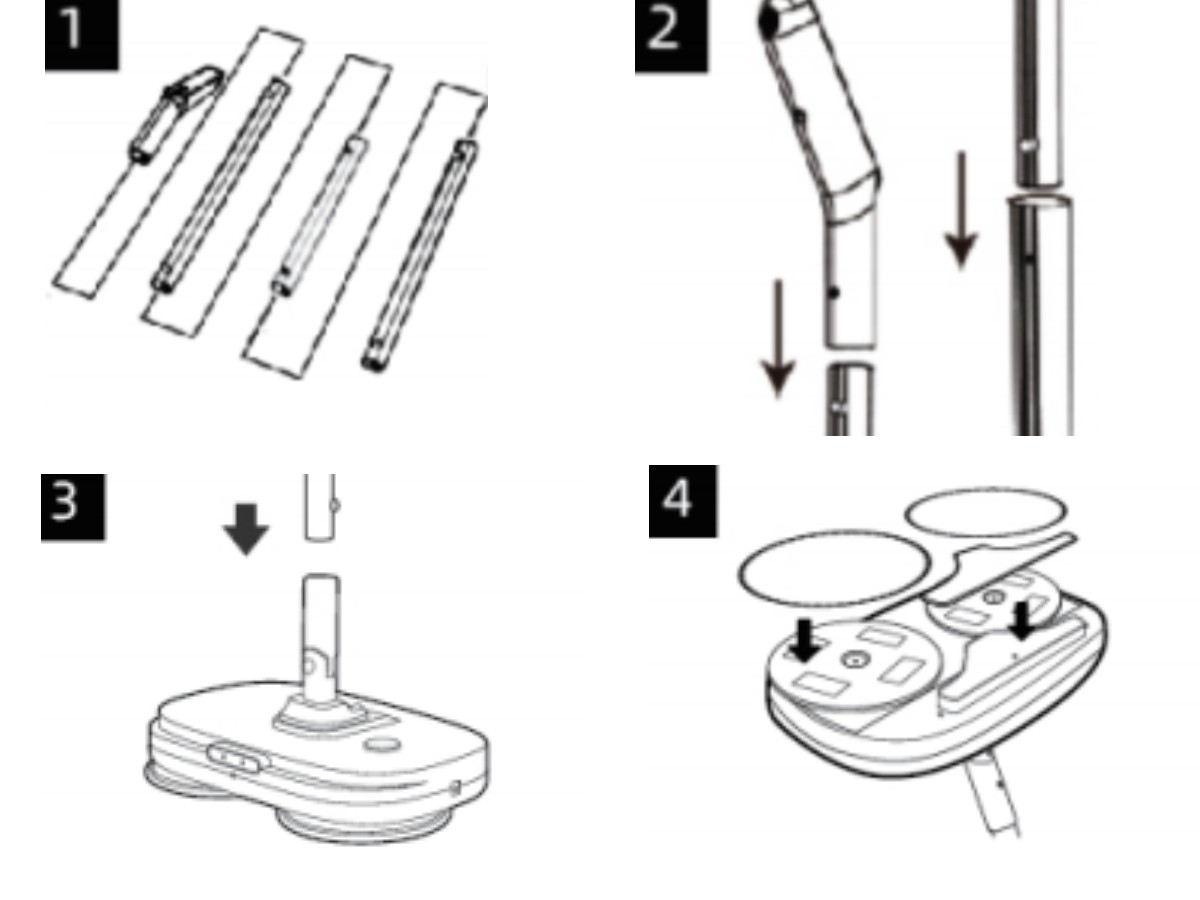 1

2

3

4